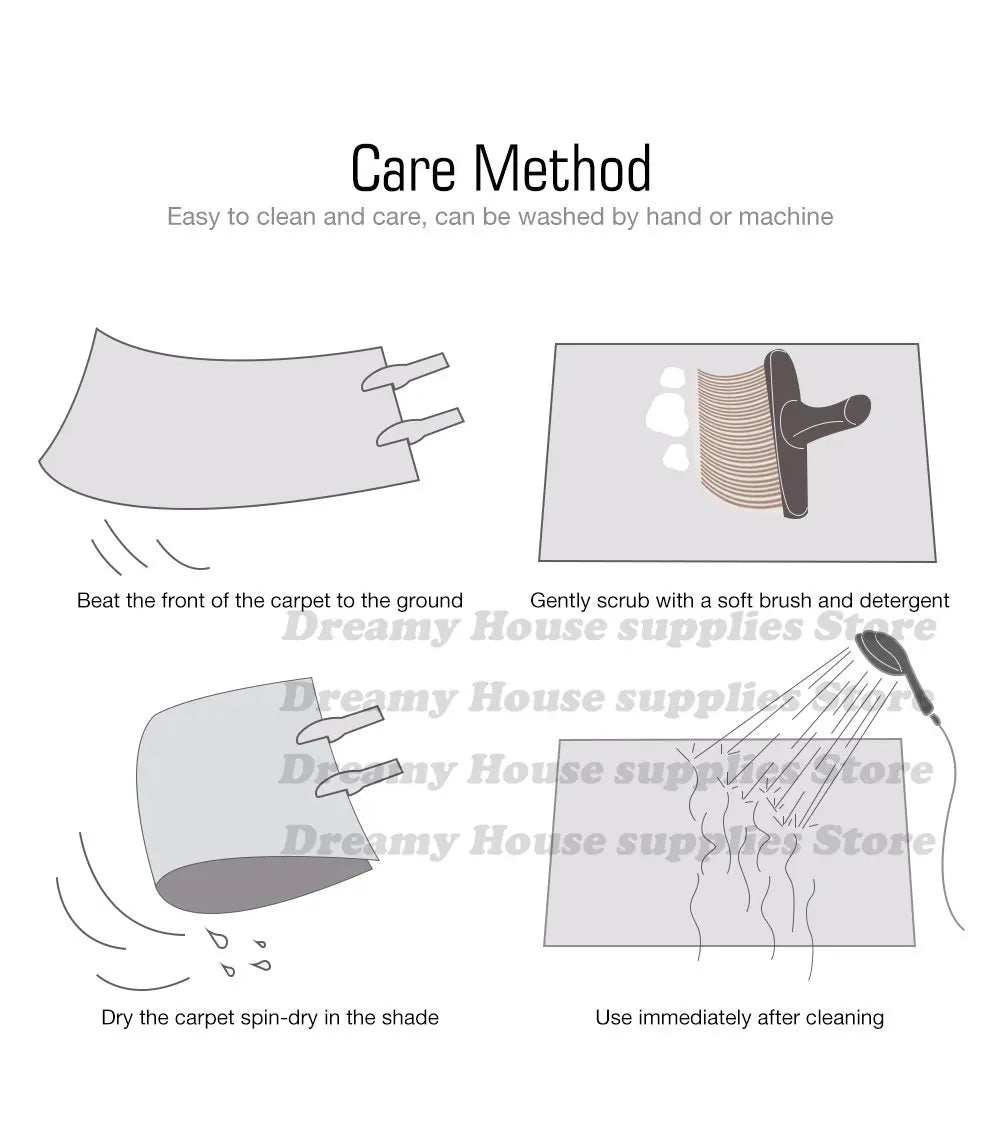 Care Method

Easy to clean and care, can be washed by hand or machine

Beat the front of the carpet to the ground

Gently scrub with a soft brush and detergent

Dreamy House supplies Store

Dreamy House supplies Store

Dreamy House supplies Store

Dreamy House supplies Store

Dry the carpet spin-dry in the shade

Use immediately after cleaning